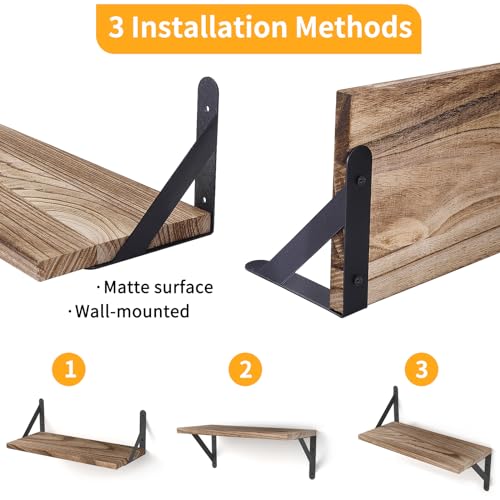 3 Installation Methods

· Matte surface
· Wall-mounted

1

2

3